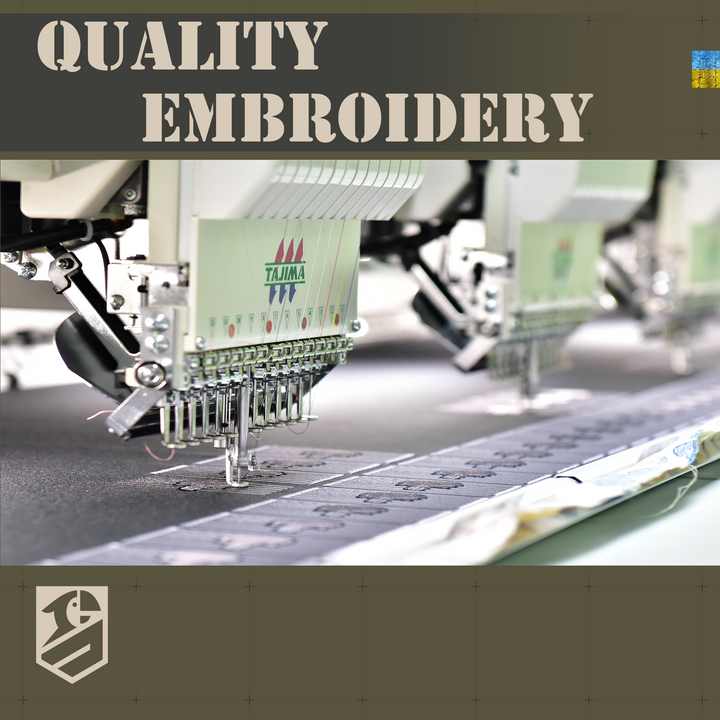 QUALITY
EMBROIDERY

TAJIMA