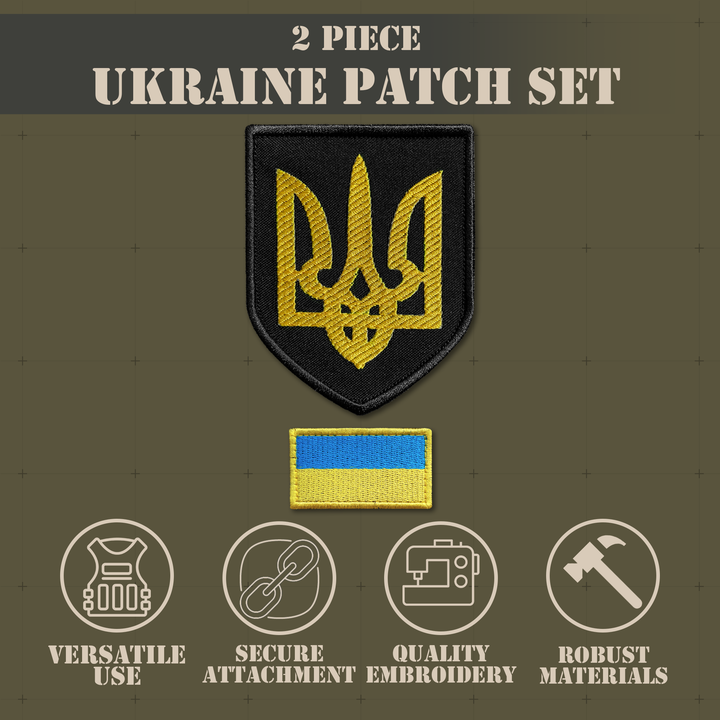 2 PIECE
UKRAINE PATCH SET

VERSATILE USE

SECURE ATTACHMENT

QUALITY EMBROIDERY

ROBUST MATERIALS