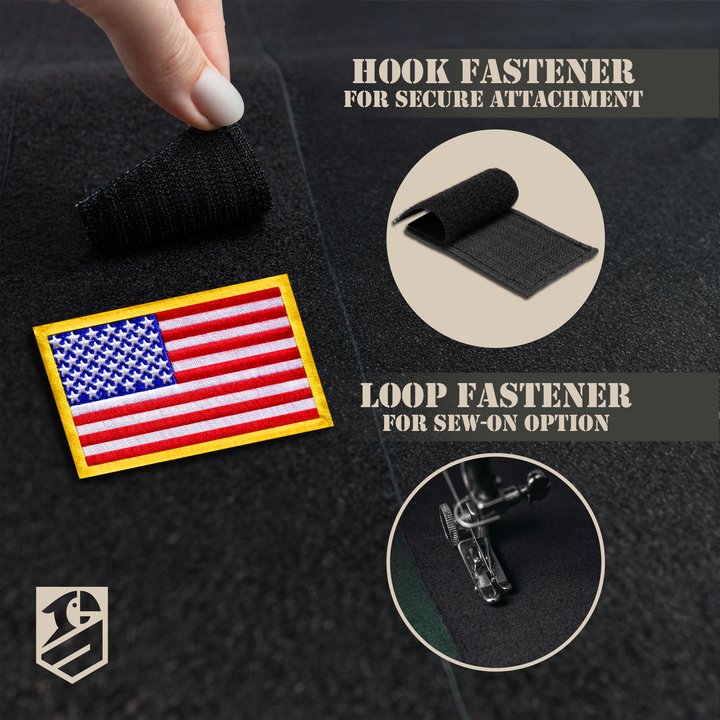 HOOK FASTENER
FOR SECURE ATTACHMENT

LOOP FASTENER
FOR SEW-ON OPTION