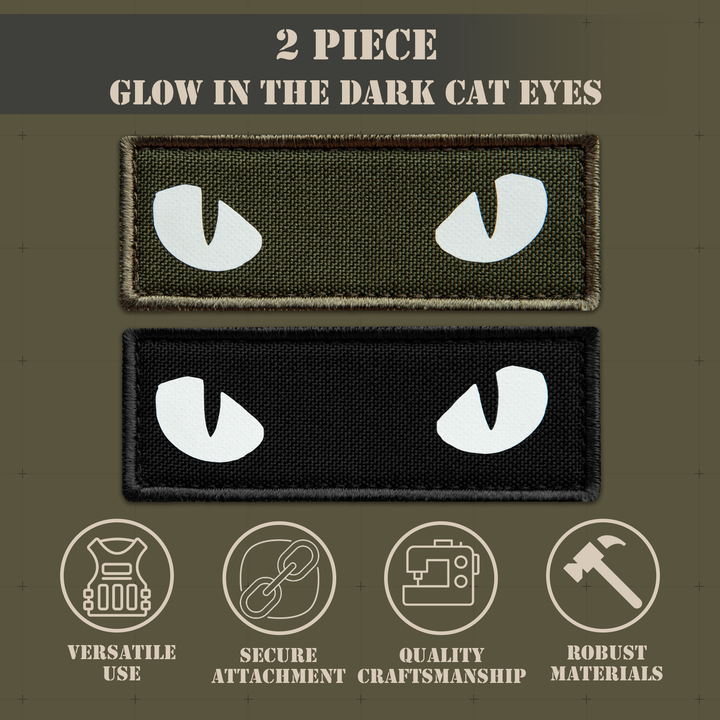 2 PIECE
GLOW IN THE DARK CAT EYES

VERSATILE USE

SECURE ATTACHMENT

QUALITY CRAFTSMANSHIP

ROBUST MATERIALS