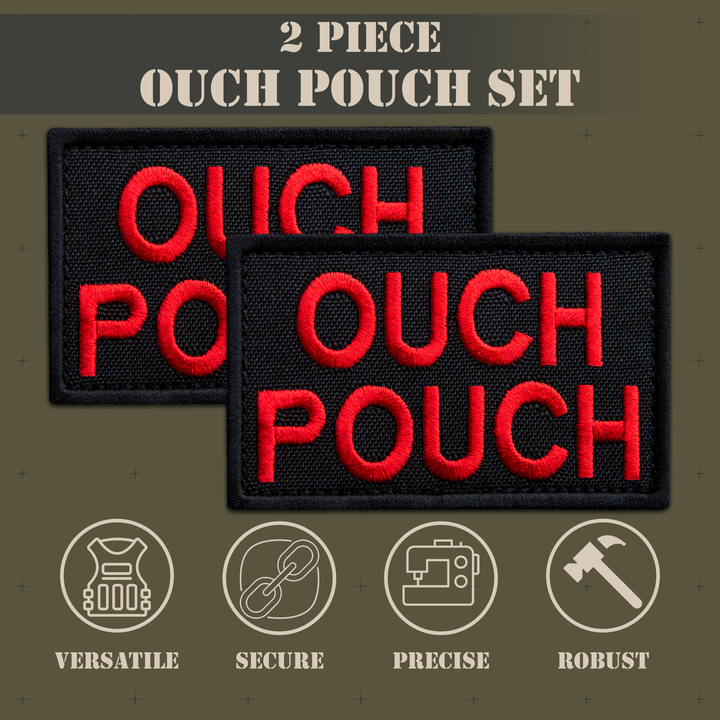 2 PIECE
OUCH POUCH SET

OUCH
POUCH

OUCH
POUCH

VERSATILE

SECURE

PRECISE

ROBUST