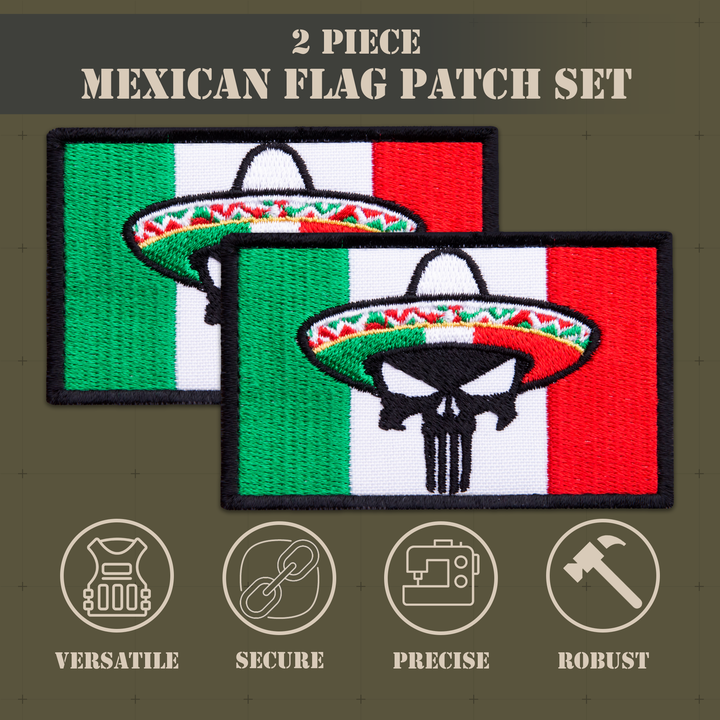 2 PIECE
MEXICAN FLAG PATCH SET

VERSATILE

SECURE

PRECISE

ROBUST