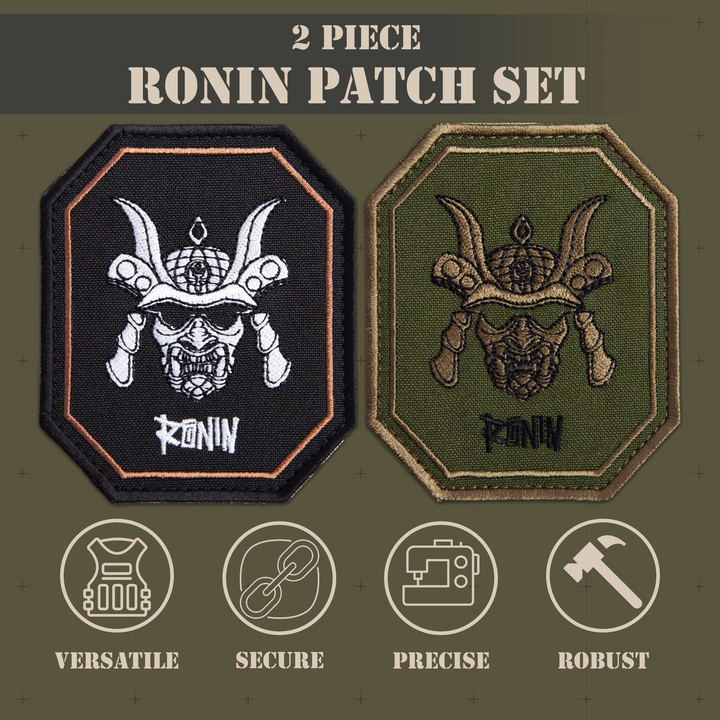 2 PIECE
RONIN PATCH SET

RONIN

RONIN

VERSATILE
SECURE
PRECISE
ROBUST