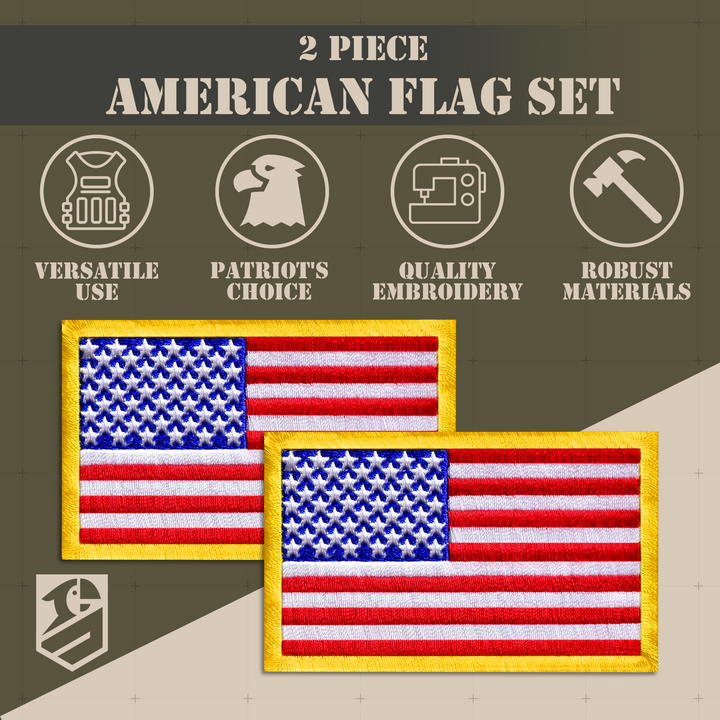 2 PIECE
AMERICAN FLAG SET

VERSATILE USE

PATRIOT'S CHOICE

QUALITY EMBROIDERY

ROBUST MATERIALS