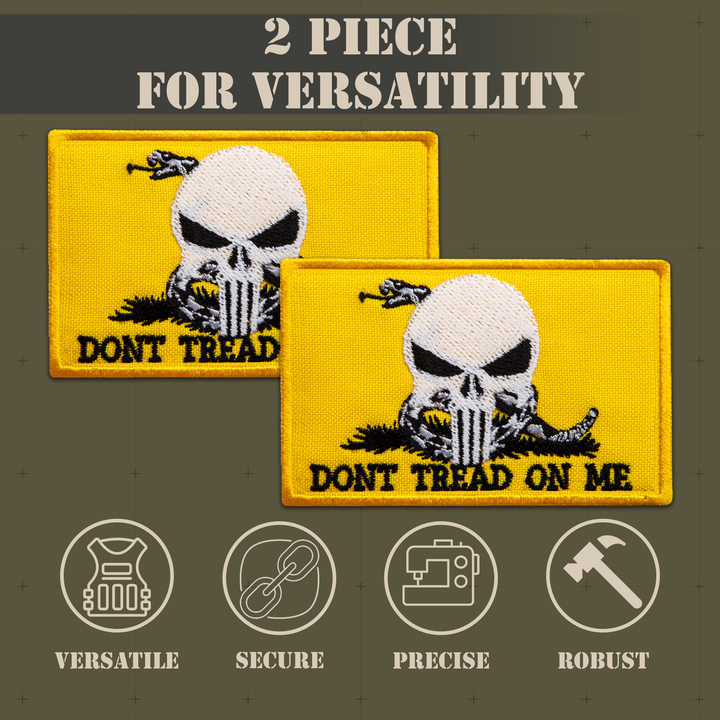 2 PIECE
FOR VERSATILITY

DONT TREAD

DONT TREAD ON ME

VERSATILE

SECURE

PRECISE

ROBUST