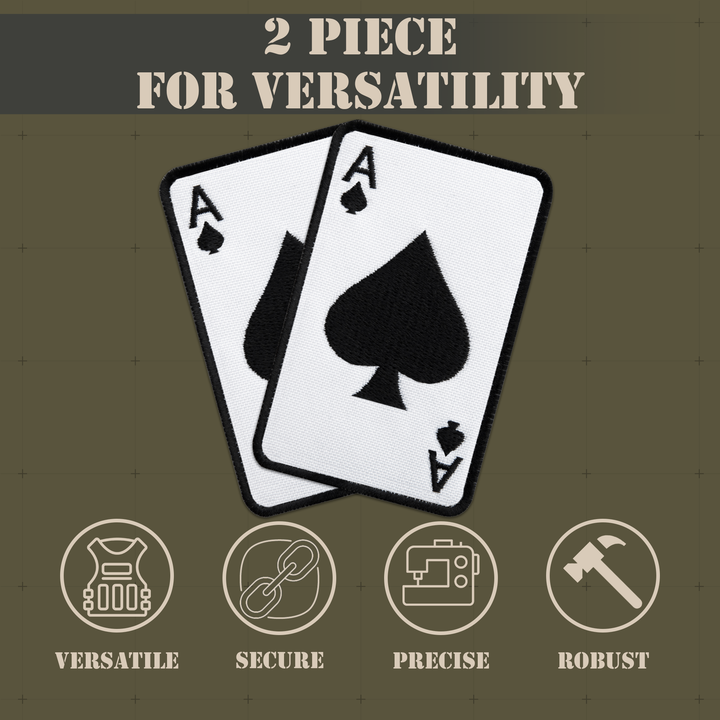 2 PIECE
FOR VERSATILITY

A

A

A

VERSATILE

SECURE

PRECISE

ROBUST