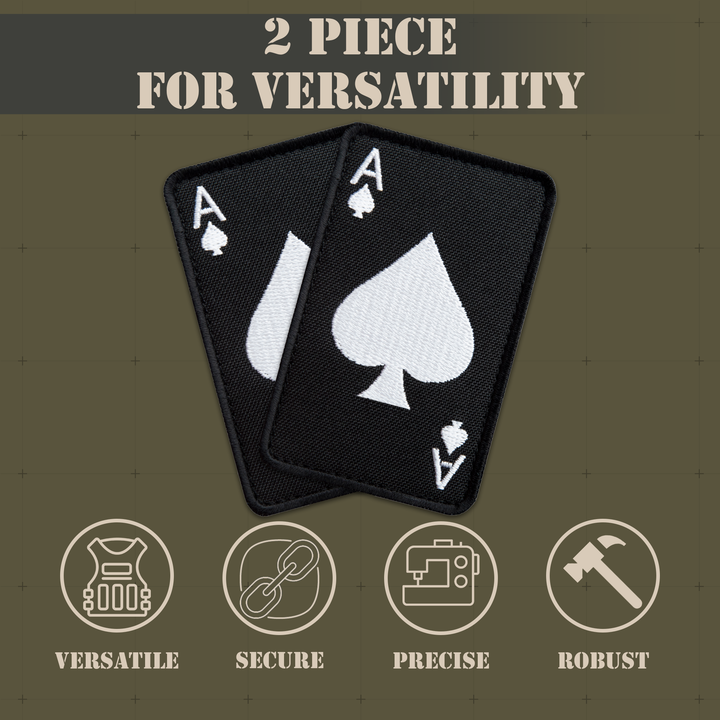 2 PIECE
FOR VERSATILITY

A

A

A

VERSATILE SECURE PRECISE ROBUST