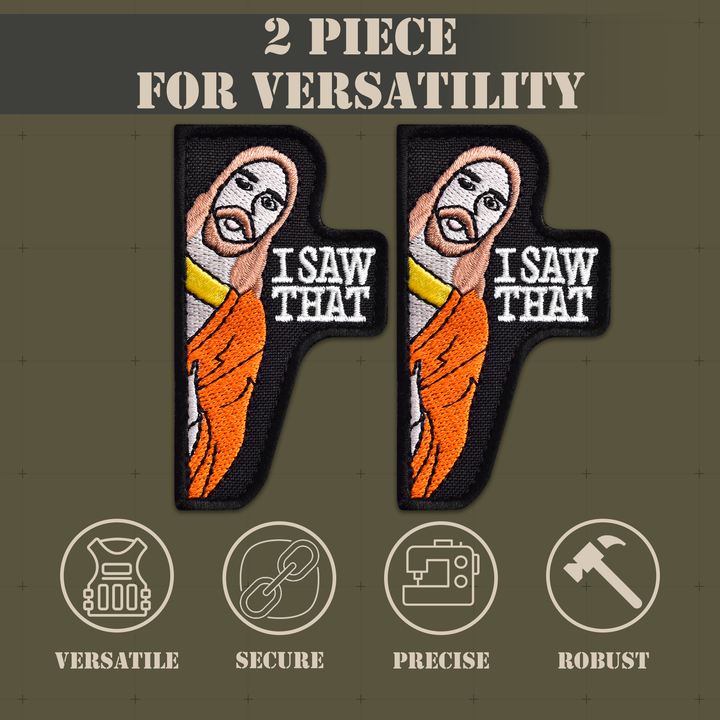 2 PIECE
FOR VERSATILITY

I SAW THAT

I SAW THAT

VERSATILE

SECURE

PRECISE

ROBUST