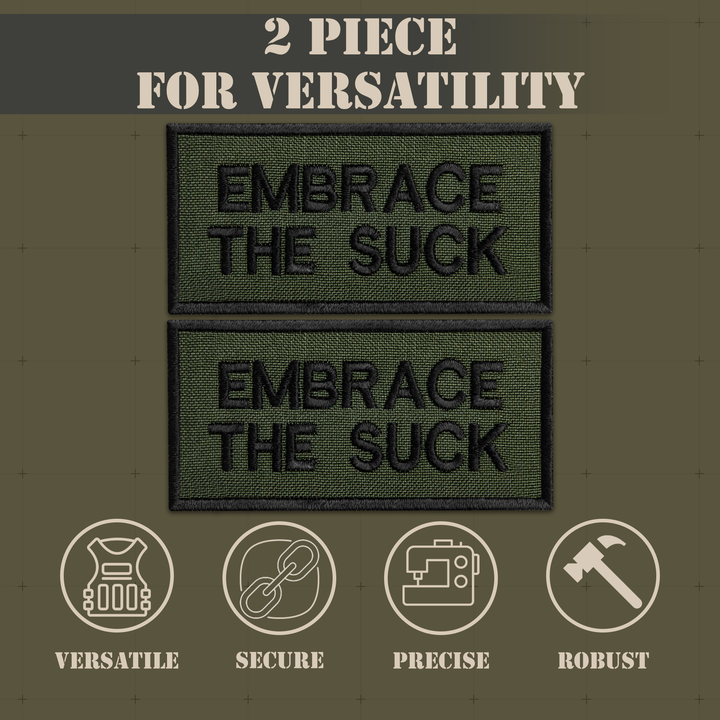 2 PIECE
FOR VERSATILITY

EMBRACE
THE SUCK

EMBRACE
THE SUCK

VERSATILE

SECURE

PRECISE

ROBUST