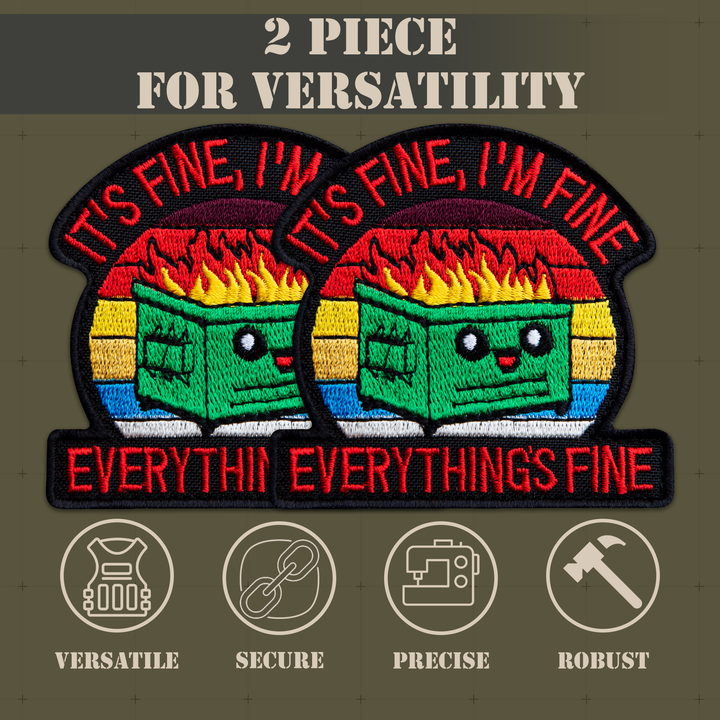 2 PIECE
FOR VERSATILITY

IT'S FINE, I'M

EVERYTHIN

IT'S FINE, I'M FINE

EVERYTHING'S FINE

VERSATILE

SECURE

PRECISE

ROBUST