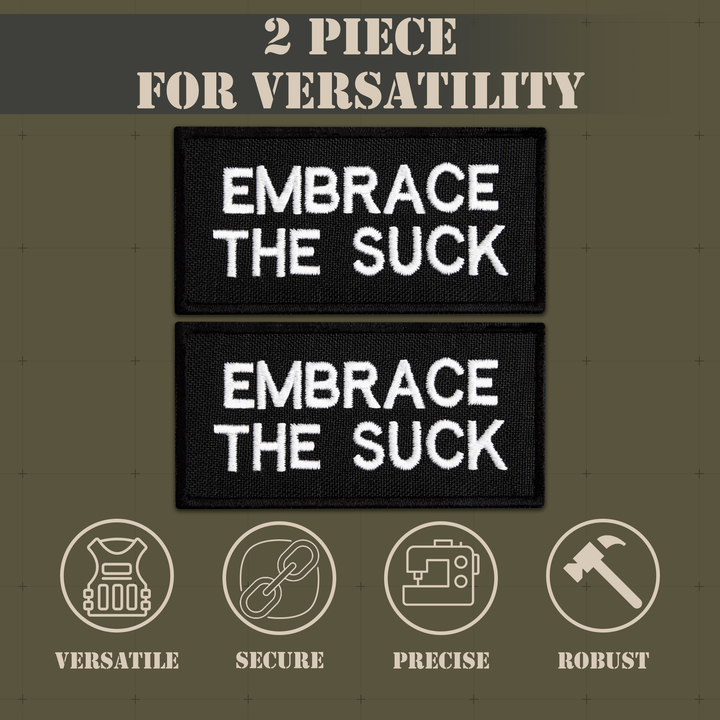 2 PIECE
FOR VERSATILITY

EMBRACE
THE SUCK

EMBRACE
THE SUCK

VERSATILE

SECURE

PRECISE

ROBUST