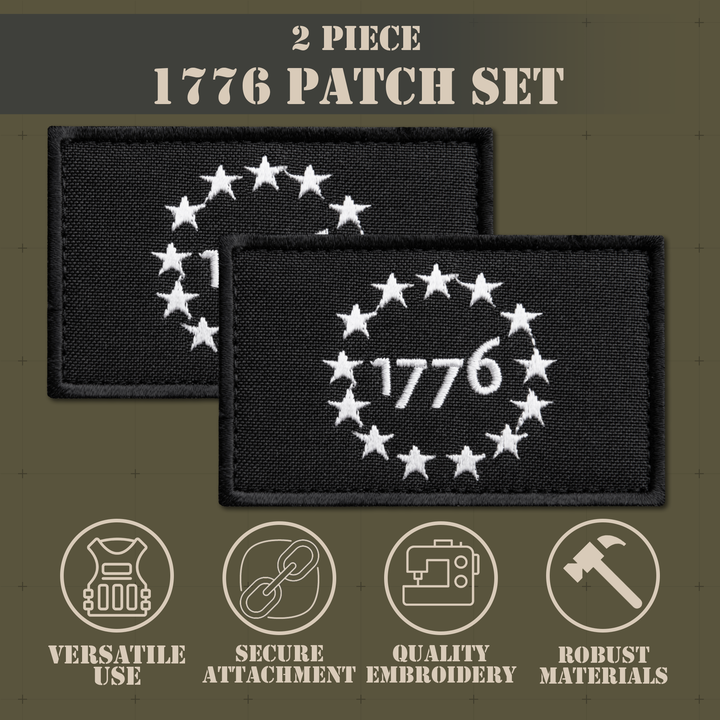 2 PIECE
1776 PATCH SET

1776

VERSATILE USE

SECURE ATTACHMENT

QUALITY EMBROIDERY

ROBUST MATERIALS