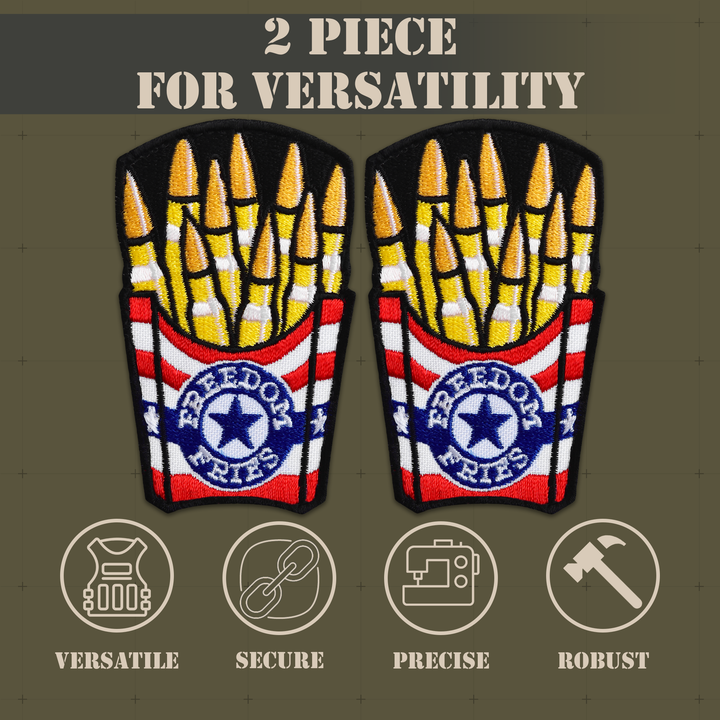 2 PIECE
FOR VERSATILITY

FREEDOM
FRIES

FREEDOM
FRIES

VERSATILE
SECURE
PRECISE
ROBUST