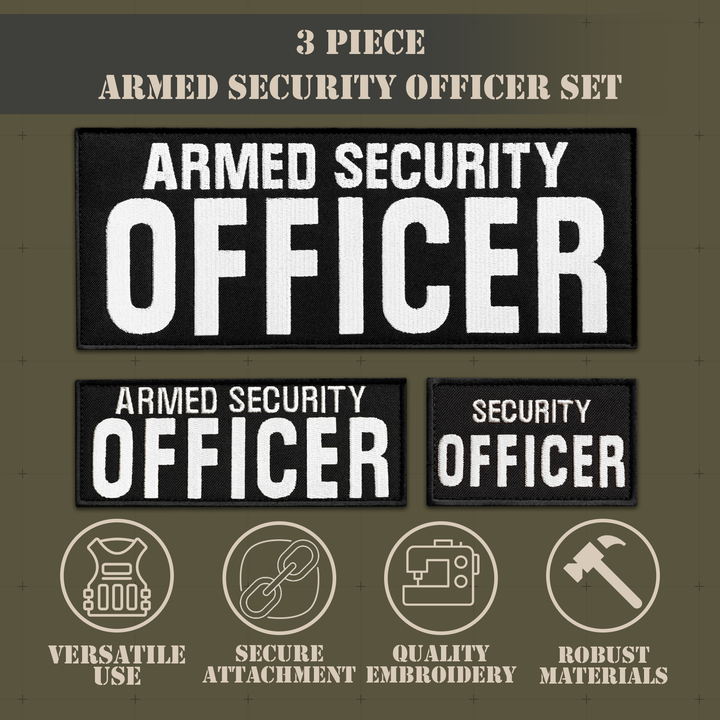 3 PIECE
ARMED SECURITY OFFICER SET

ARMED SECURITY
OFFICER

ARMED SECURITY
OFFICER

SECURITY
OFFICER

VERSATILE USE

SECURE ATTACHMENT

QUALITY EMBROIDERY

ROBUST MATERIALS