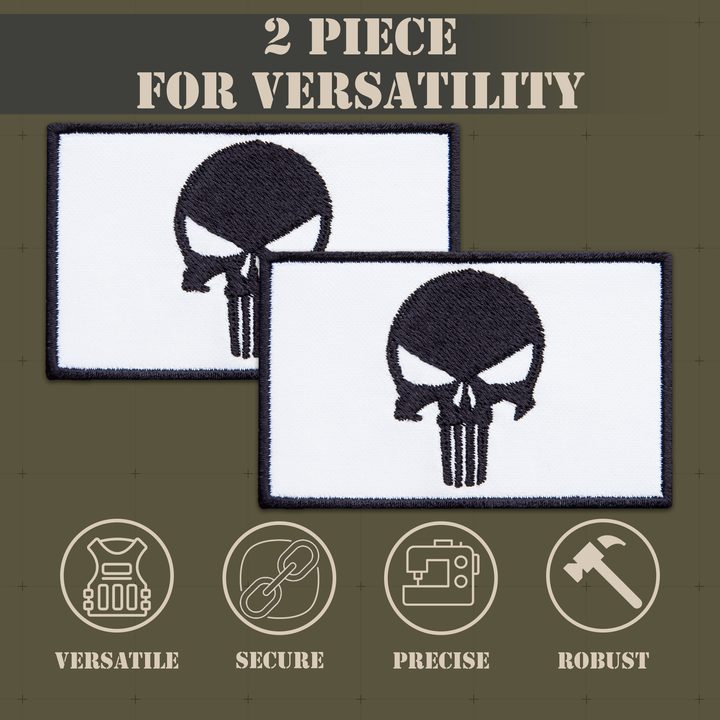 2 PIECE
FOR VERSATILITY

VERSATILE

SECURE

PRECISE

ROBUST